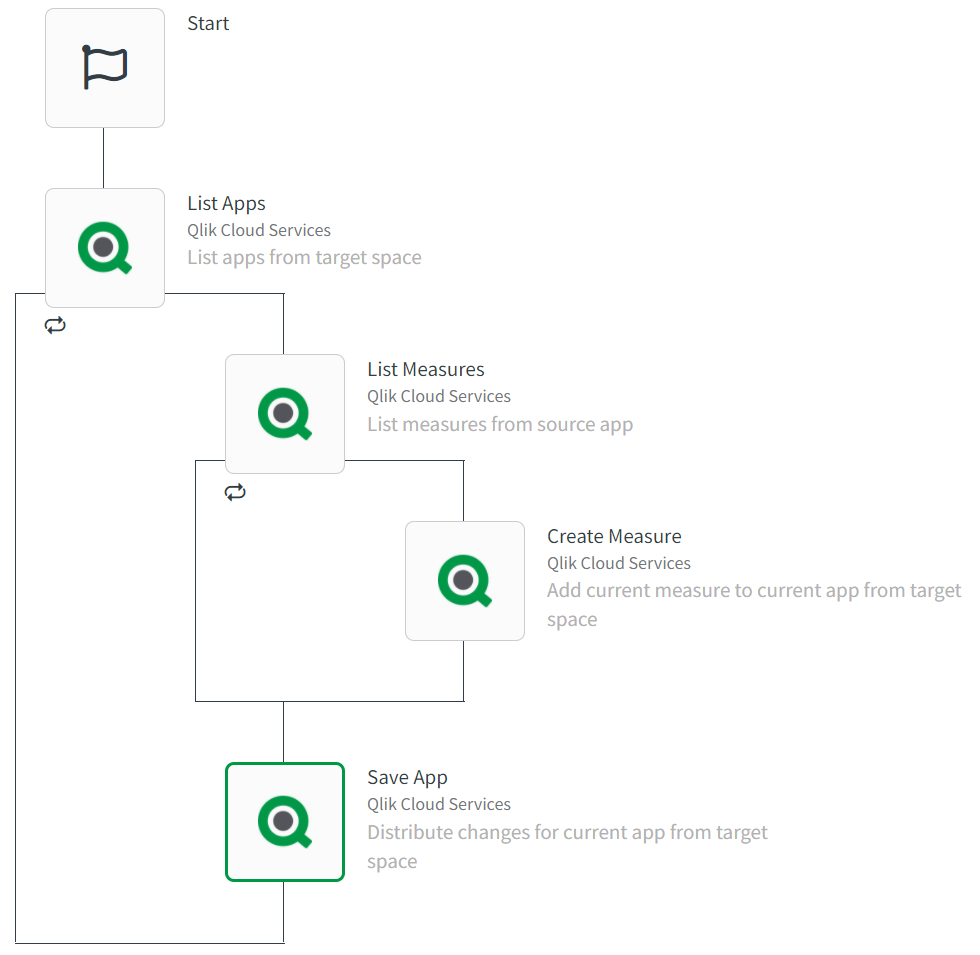 Start

List Apps
Qlik Cloud Services
List apps from target space

List Measures
Qlik Cloud Services
List measures from source app

Create Measure
Qlik Cloud Services
Add current measure to current app from target space

Save App
Qlik Cloud Services
Distribute changes for current app from target space