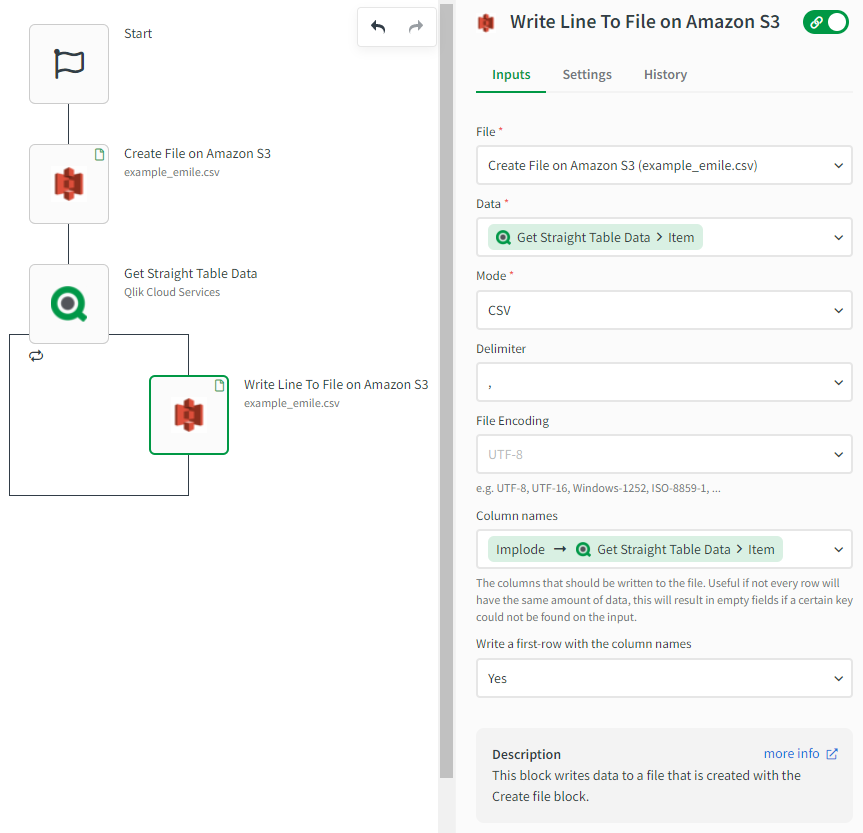 Start

Create File on Amazon S3
example_emile.csv

Get Straight Table Data
Qlik Cloud Services

Write Line To File on Amazon S3
example_emile.csv

Write Line To File on Amazon S3

Inputs Settings History

File *
Create File on Amazon S3 (example_emile.csv)

Data *
Get Straight Table Data > Item

Mode *
CSV

Delimiter
,

File Encoding
UTF-8
e.g. UTF-8, UTF-16, Windows-1252, ISO-8859-1, ...

Column names
Implode → Get Straight Table Data > Item
The columns that should be written to the file. Useful if not every row will have the same amount of data, this will result in empty fields if a certain key could not be found on the input.

Write a first-row with the column names
Yes

Description
more info
This block writes data to a file that is created with the Create file block.